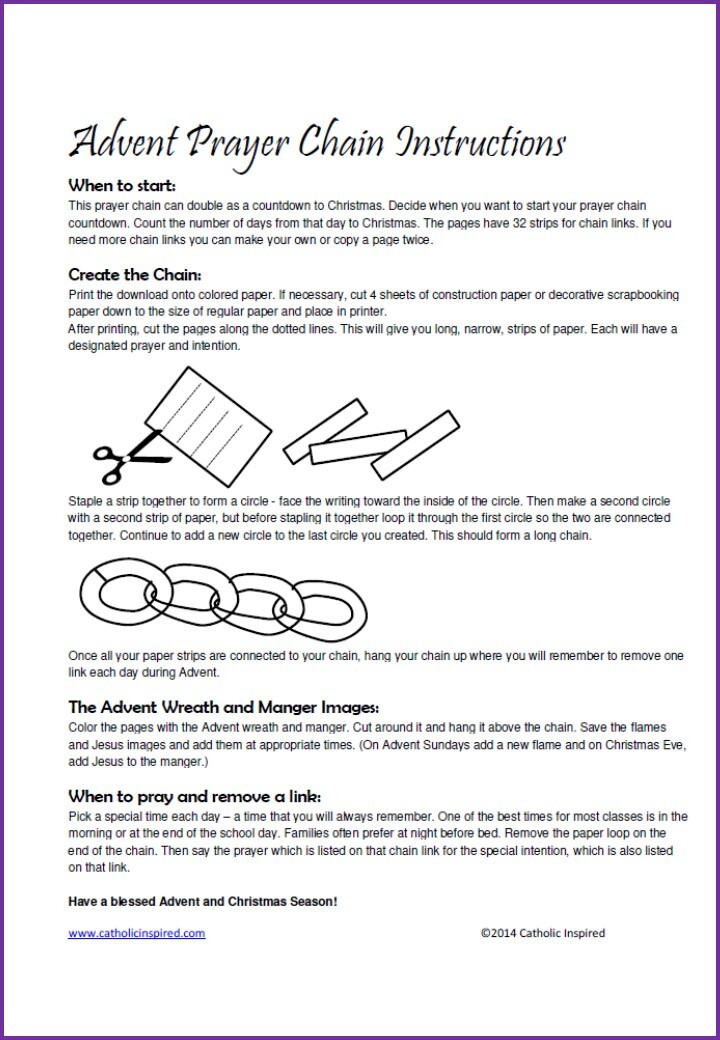 Advent Prayer Chain Instructions

When to start:
This prayer chain can double as a countdown to Christmas. Decide when you want to start your prayer chain countdown. Count the number of days from that day to Christmas. The pages have 32 strips for chain links. If you need more chain links you can make your own or copy a page twice.

Create the Chain:
Print the download onto colored paper. If necessary, cut 4 sheets of construction paper or decorative scrapbooking paper down to the size of regular paper and place in printer.
After printing, cut the pages along the dotted lines. This will give you long, narrow, strips of paper. Each will have a designated prayer and intention.

Staple a strip together to form a circle - face the writing toward the inside of the circle. Then make a second circle with a second strip of paper, but before stapling it together loop it through the first circle so the two are connected together. Continue to add a new circle to the last circle you created. This should form a long chain.

Once all your paper strips are connected to your chain, hang your chain up where you will remember to remove one link each day during Advent.

The Advent Wreath and Manger Images:
Color the pages with the Advent wreath and manger. Cut around it and hang it above the chain. Save the flames and Jesus images and add them at appropriate times. (On Advent Sundays add a new flame and on Christmas Eve, add Jesus to the manger.)

When to pray and remove a link:
Pick a special time each day – a time that you will always remember. One of the best times for most classes is in the morning or at the end of the school day. Families often prefer at night before bed. Remove the paper loop on the end of the chain. Then say the prayer which is listed on that chain link for the special intention, which is also listed on that link.

Have a blessed Advent and Christmas Season!

www.catholicinspired.com

©2014 Catholic Inspired